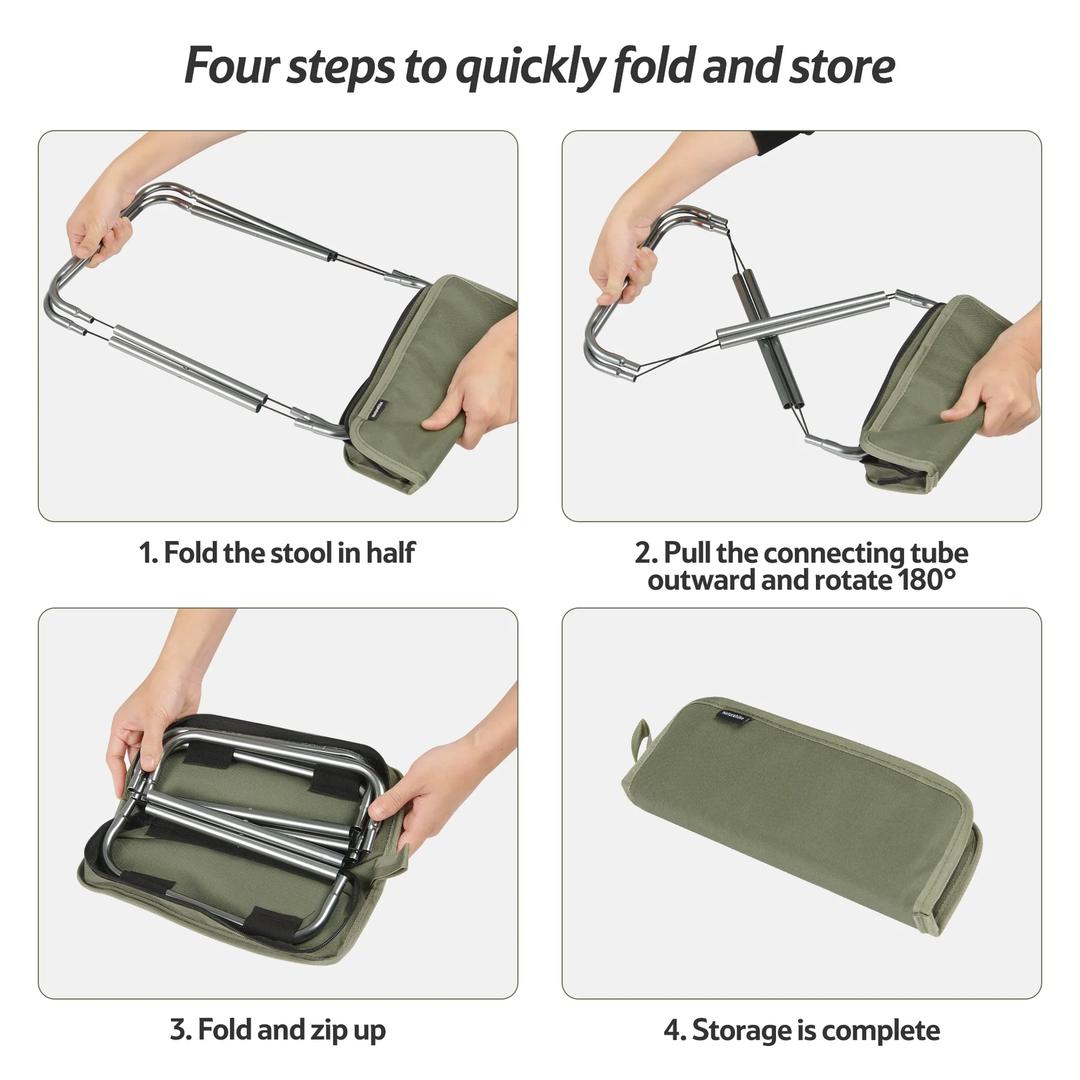 Four steps to quickly fold and store

1. Fold the stool in half

2. Pull the connecting tube outward and rotate 180°

3. Fold and zip up

4. Storage is complete